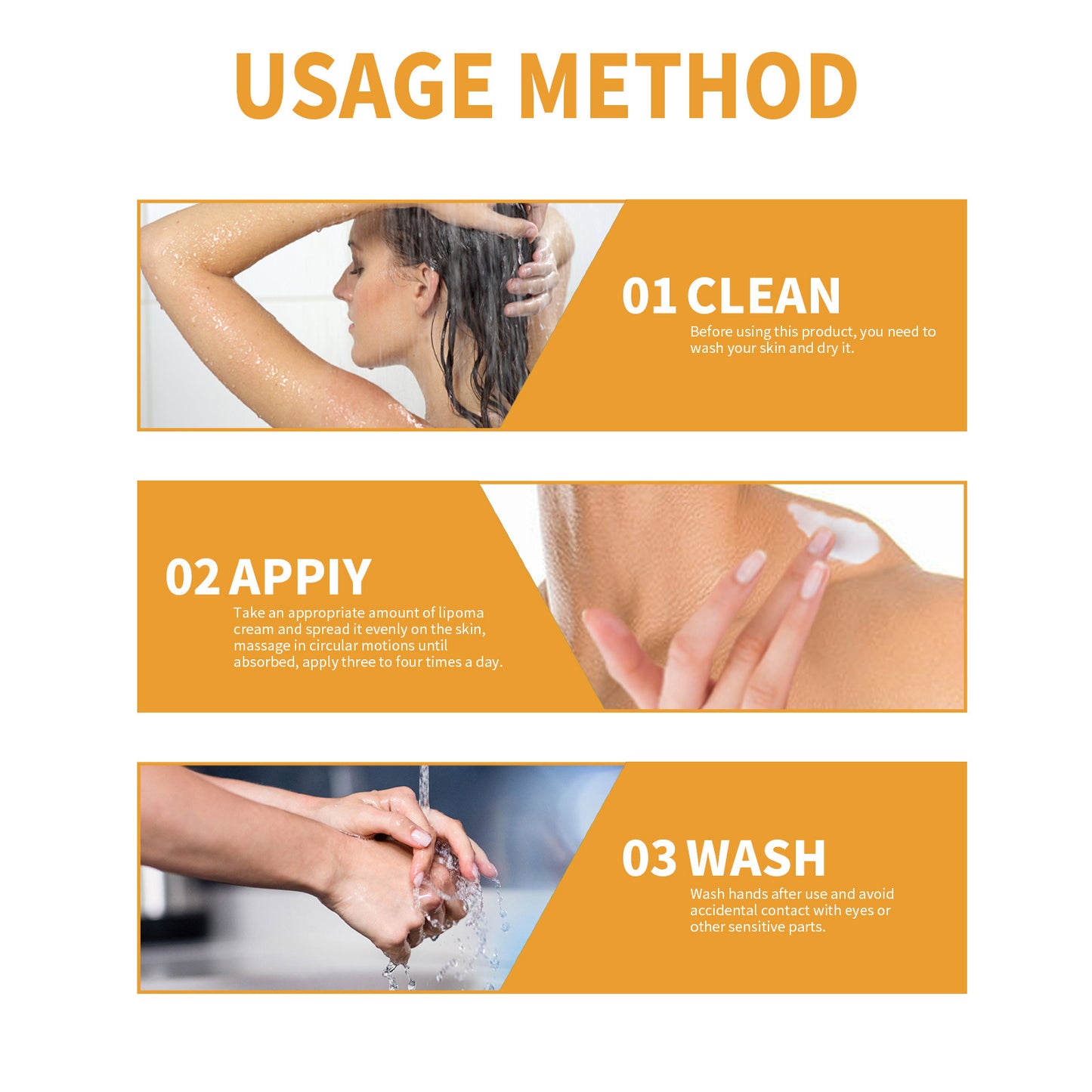 USAGE METHOD

01 CLEAN
Before using this product, you need to wash your skin and dry it.

02 APPIY
Take an appropriate amount of lipoma cream and spread it evenly on the skin, massage in circular motions until absorbed, apply three to four times a day.

03 WASH
Wash hands after use and avoid accidental contact with eyes or other sensitive parts.